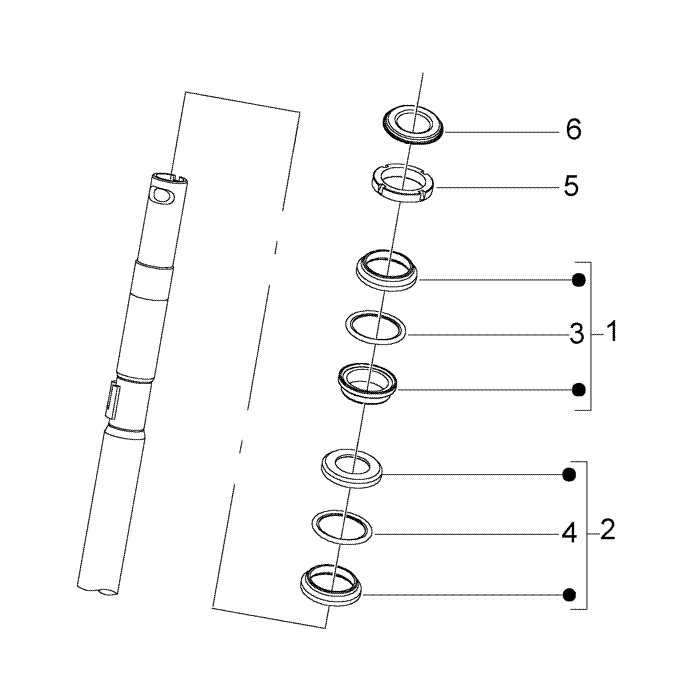 6
5
3
1
4
2